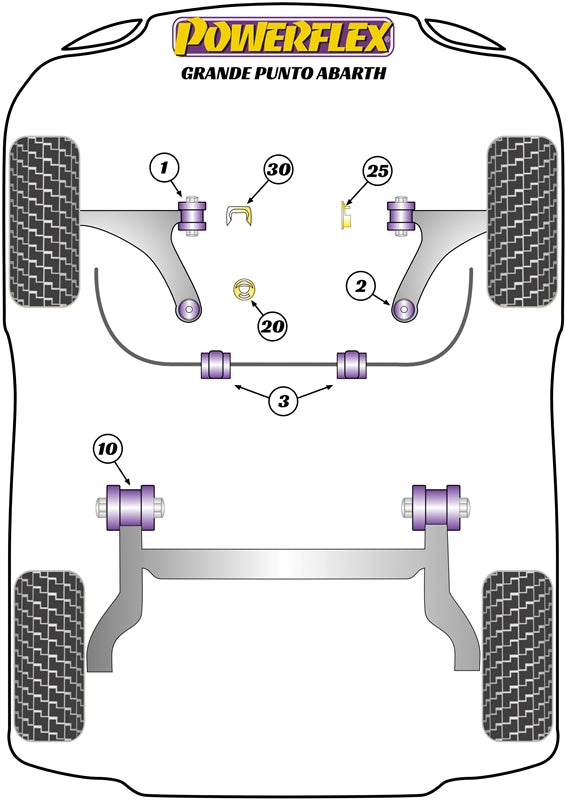 POWERFLEX
GRANDE PUNTO ABARTH

1
30
25
2
20
3
10